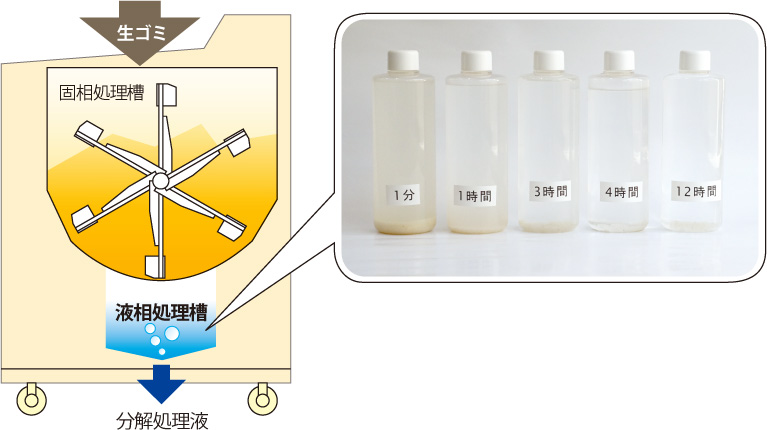 生ゴミ

固相処理槽

液相処理槽

分解処理液

1分

1時間

3時間

4時間

12時間